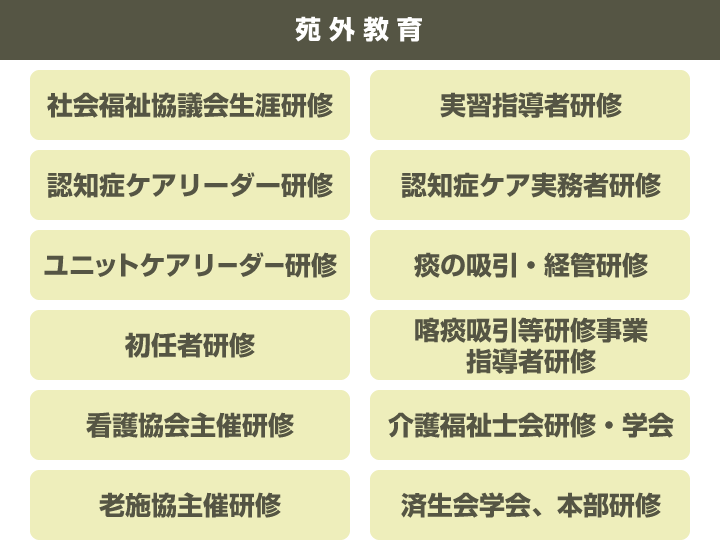 苑外教育

社会福祉協議会生涯研修

認知症ケアリーダー研修

ユニットケアリーダー研修

初任者研修

看護協会主催研修

老施協主催研修

実習指導者研修

認知症ケア実務者研修

痰の吸引・経管研修

喀痰吸引等研修事業
指導者研修

介護福祉士会研修・学会

済生会学会、本部研修